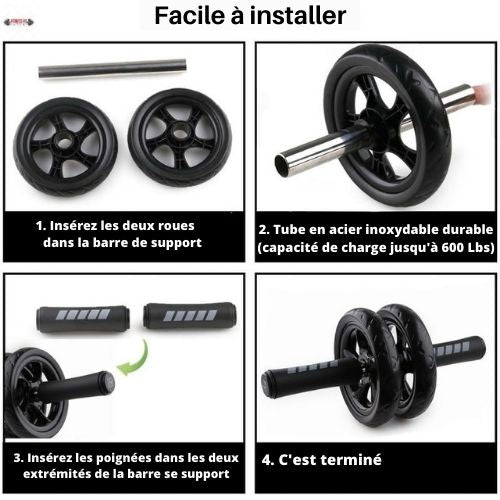 Facile à installer

1. Insérez les deux roues dans la barre de support

2. Tube en acier inoxydable durable (capacité de charge jusqu'à 600 Lbs)

3. Insérez les poignées dans les deux extrémités de la barre se support

4. C'est terminé